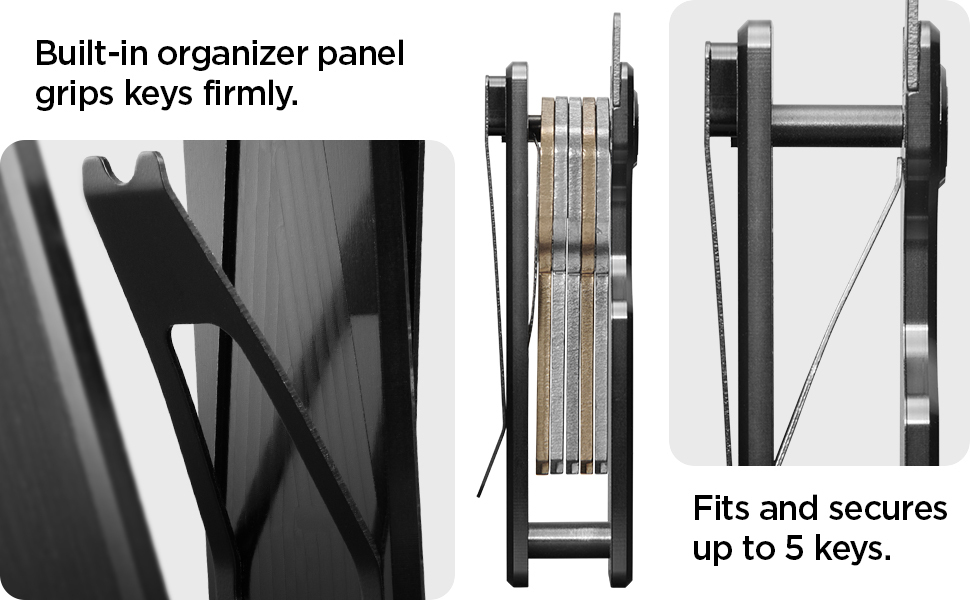 Built-in organizer panel grips keys firmly.

Fits and secures up to 5 keys.