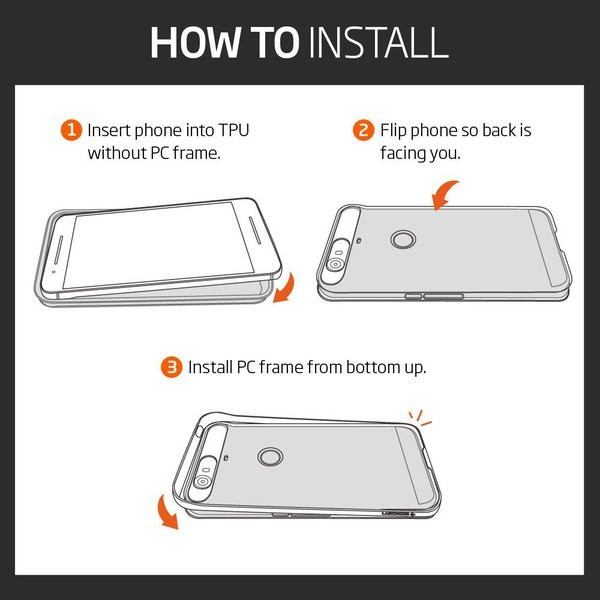 HOW TO INSTALL

1 Insert phone into TPU without PC frame.

2 Flip phone so back is facing you.

3 Install PC frame from bottom up.