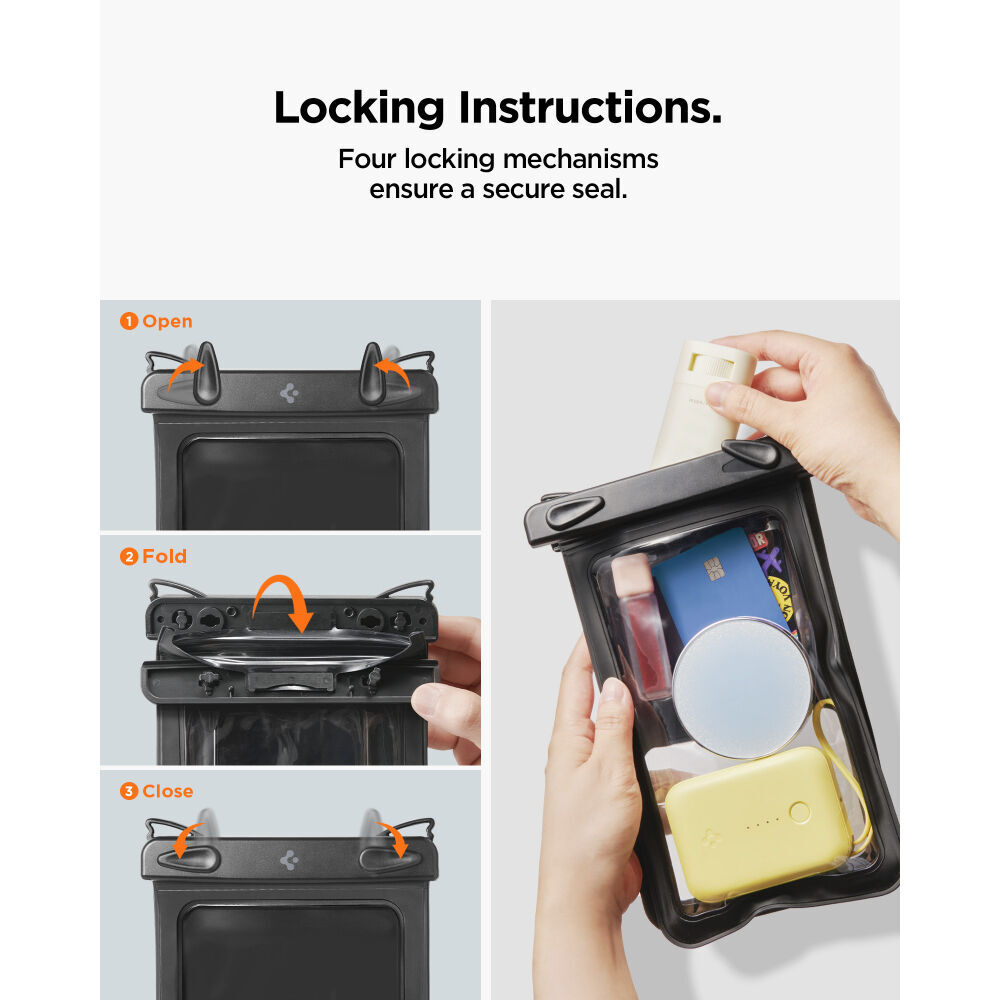 Locking Instructions.
Four locking mechanisms ensure a secure seal.

1 Open

2 Fold

3 Close