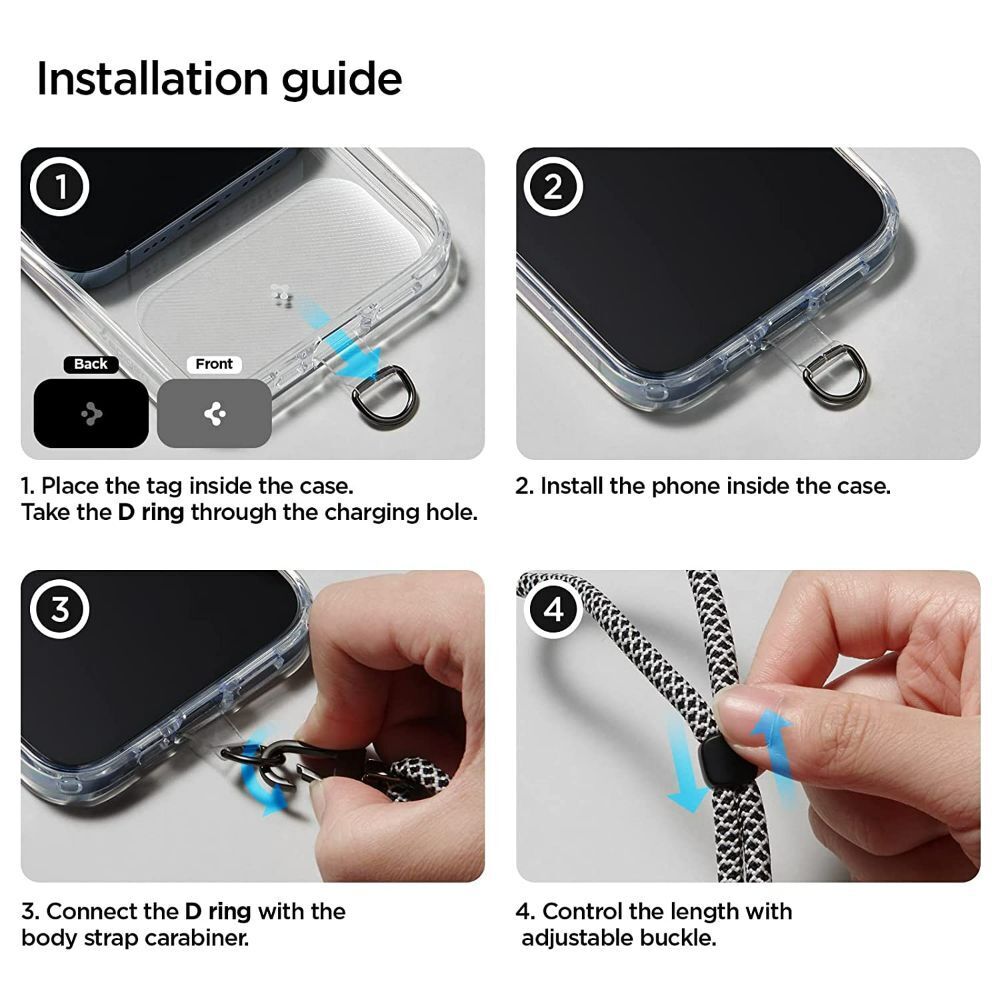 Installation guide

1

Back

Front

1. Place the tag inside the case.
Take the D ring through the charging hole.

2

2. Install the phone inside the case.

3

3. Connect the D ring with the body strap carabiner.

4

4. Control the length with adjustable buckle.