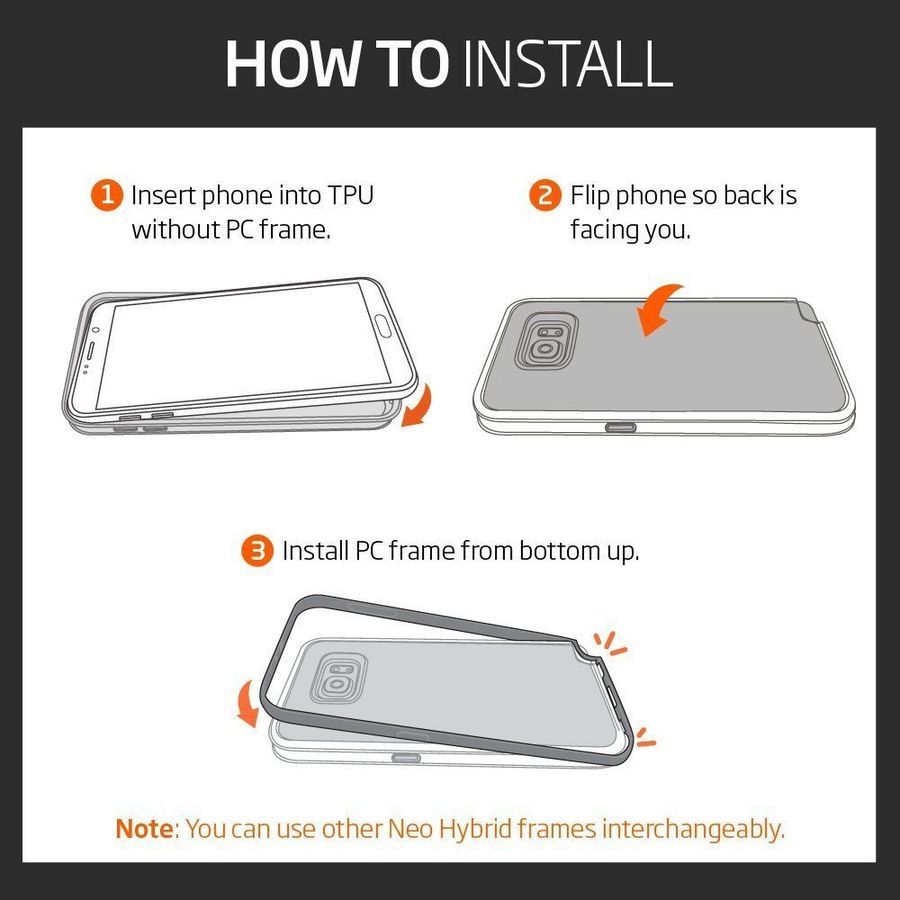 HOW TO INSTALL

1 Insert phone into TPU without PC frame.

2 Flip phone so back is facing you.

3 Install PC frame from bottom up.

Note: You can use other Neo Hybrid frames interchangeably.